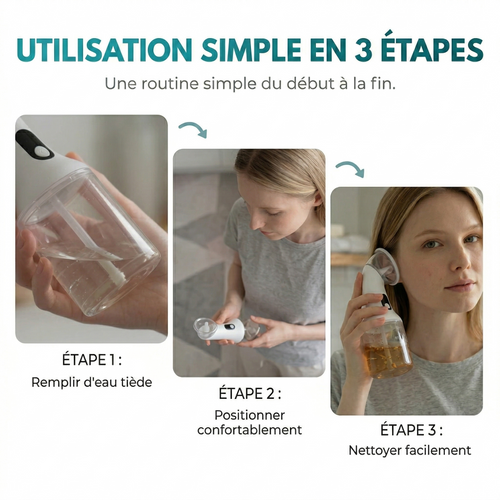 UTILISATION SIMPLE EN 3 ÉTAPES

Une routine simple du début à la fin.

ÉTAPE 1 :

Remplir d'eau tiède

ÉTAPE 2 :

Positionner confortablement

ÉTAPE 3 :

Nettoyer facilement